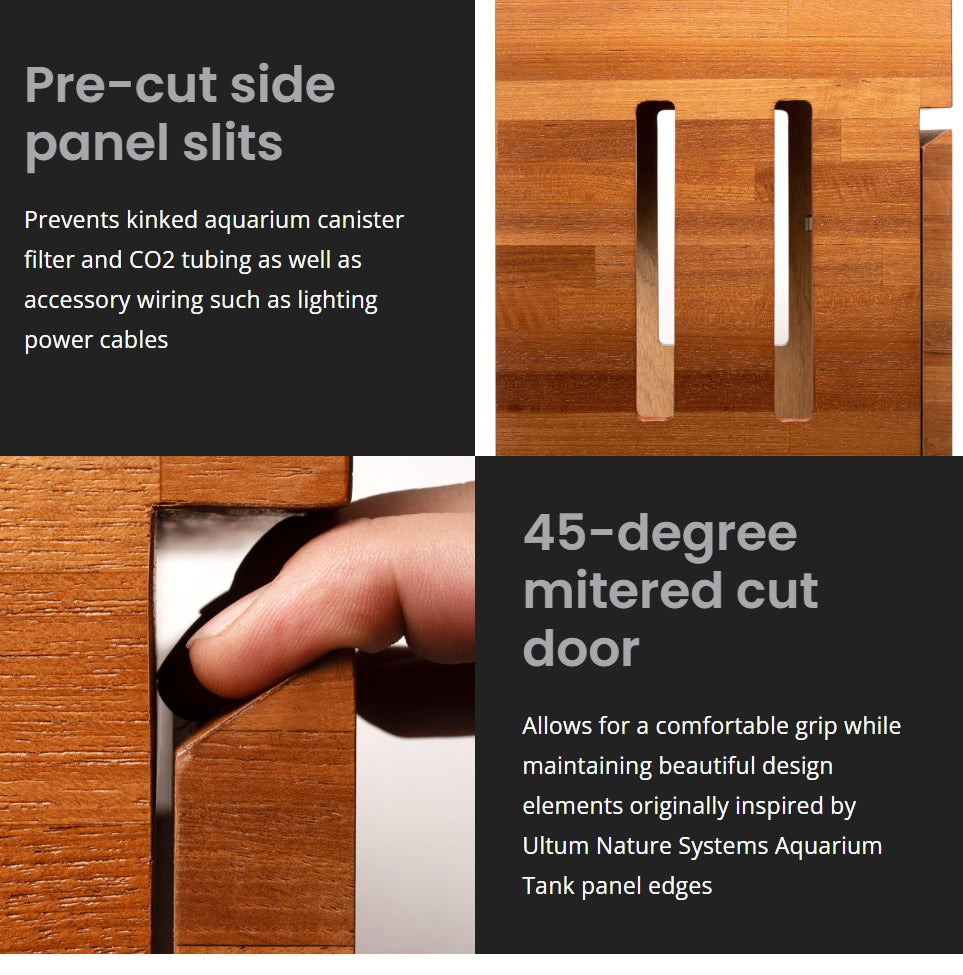 Pre-cut side panel slits

Prevents kinked aquarium canister filter and CO2 tubing as well as accessory wiring such as lighting power cables

45-degree mitered cut door

Allows for a comfortable grip while maintaining beautiful design elements originally inspired by Ultum Nature Systems Aquarium Tank panel edges